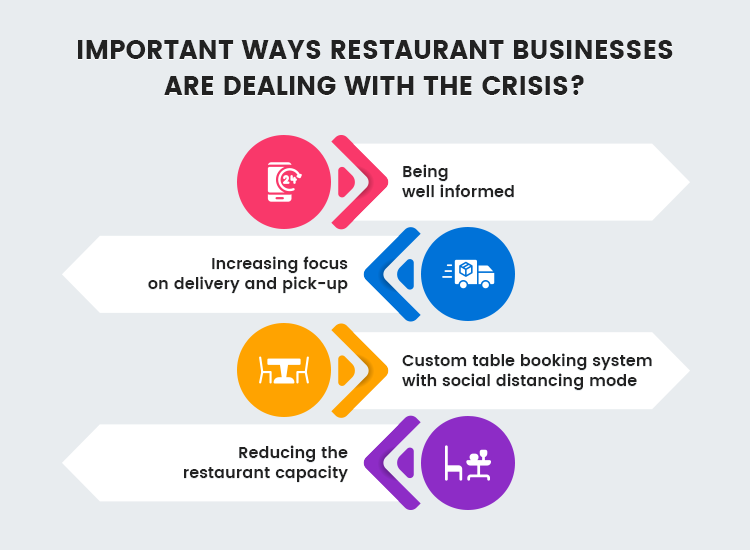 IMPORTANT WAYS RESTAURANT BUSINESSES ARE DEALING WITH THE CRISIS?

24

Being well informed

Increasing focus on delivery and pick-up

Custom table booking system with social distancing mode

Reducing the restaurant capacity